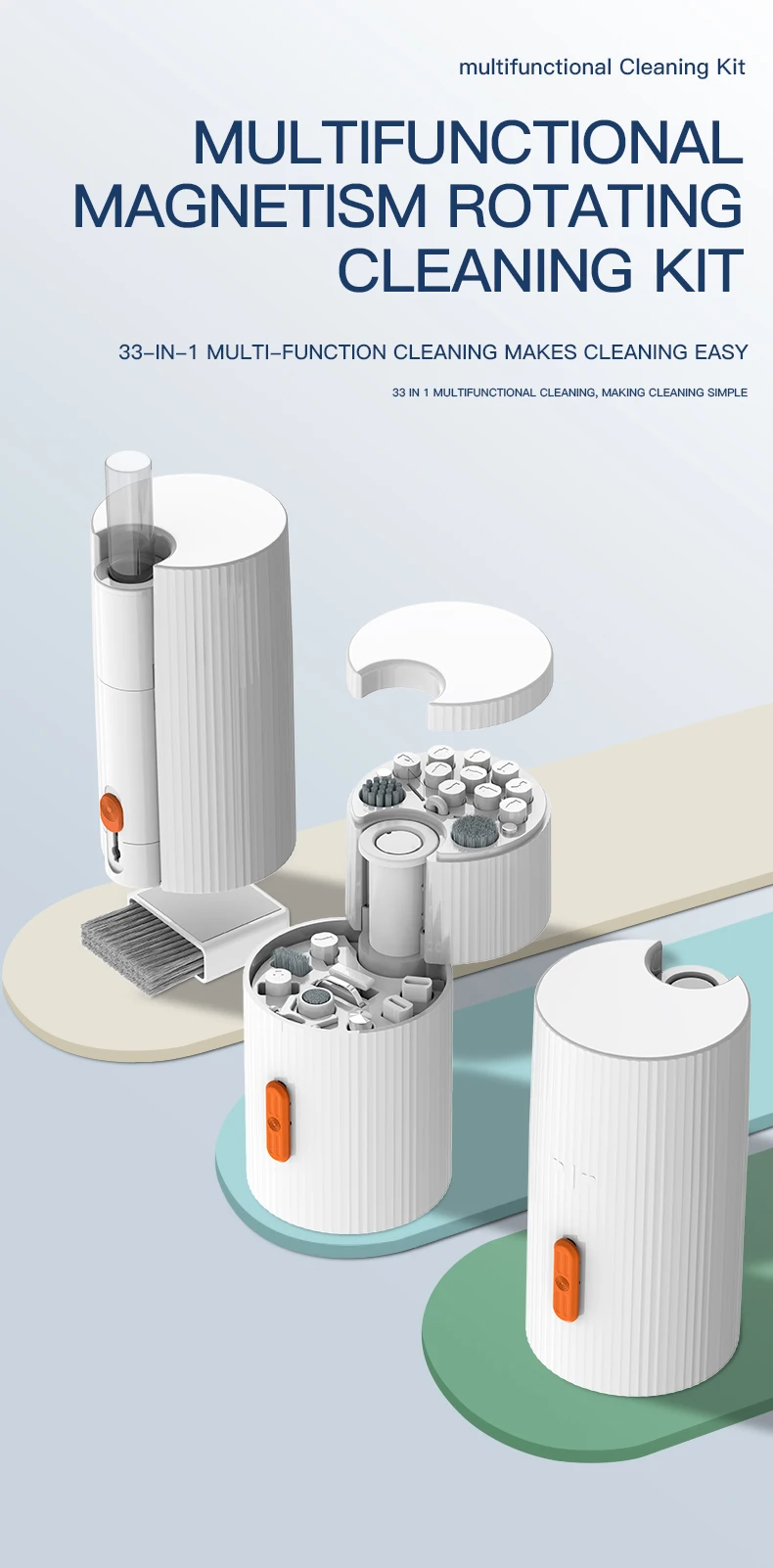 multifunctional Cleaning Kit

MULTIFUNCTIONAL MAGNETISM ROTATING CLEANING KIT

33-IN-1 MULTI-FUNCTION CLEANING MAKES CLEANING EASY

33 IN 1 MULTIFUNCTIONAL CLEANING, MAKING CLEANING SIMPLE